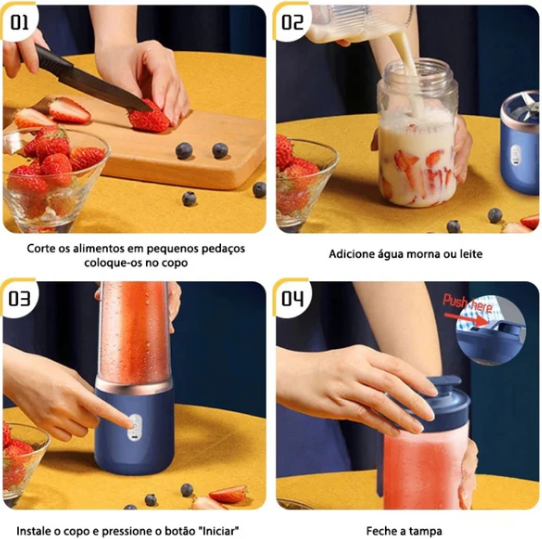 01

Corte os alimentos em pequenos pedaços coloque-os no copo

02

Adicione água morna ou leite

03

Instale o copo e pressione o botão "Iniciar"

04

Push here

Feche a tampa