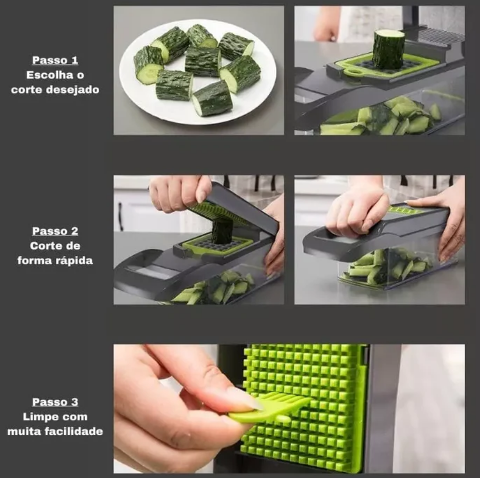 Passo 1
Escolha o corte desejado

Passo 2
Corte de forma rápida

Passo 3
Limpe com muita facilidade